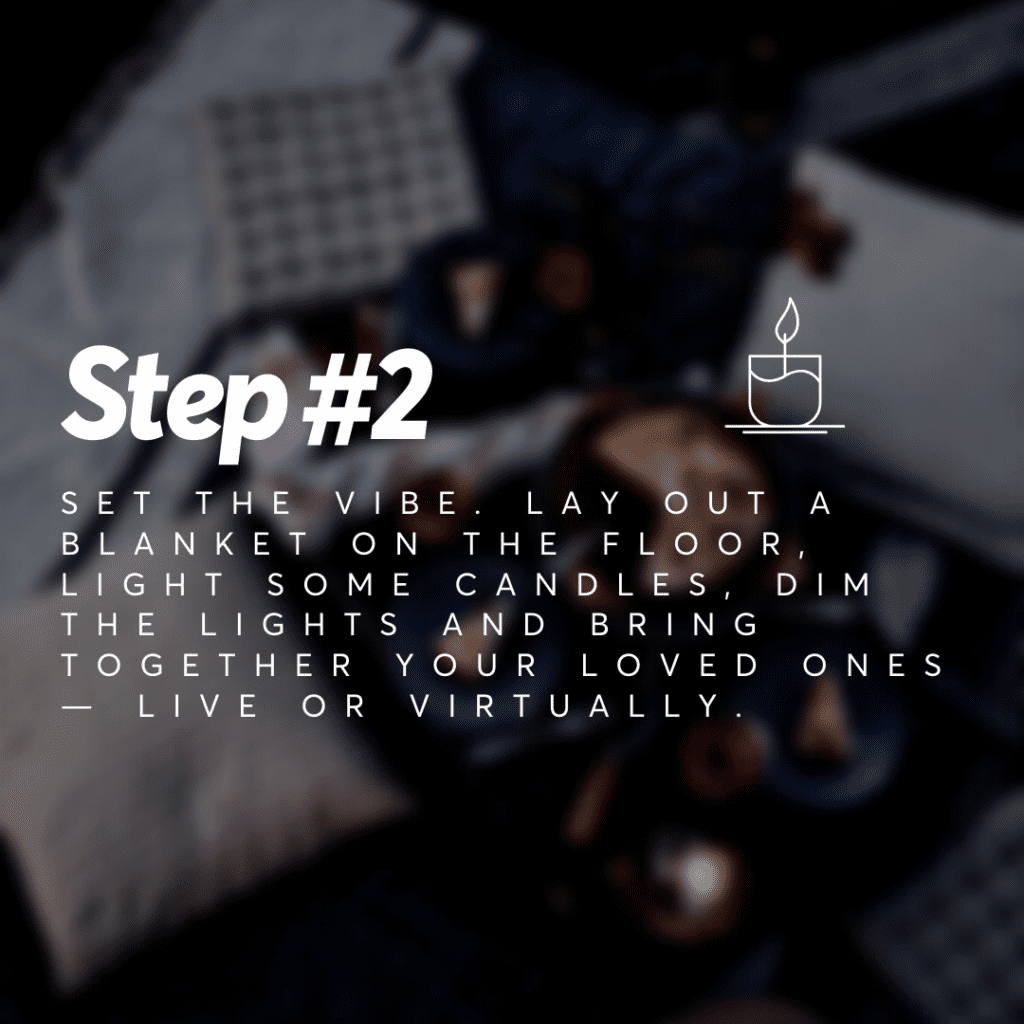 Step #2

SET THE VIBE. LAY OUT A BLANKET ON THE FLOOR, LIGHT SOME CANDLES, DIM THE LIGHTS AND BRING TOGETHER YOUR LOVED ONES — LIVE OR VIRTUALLY.